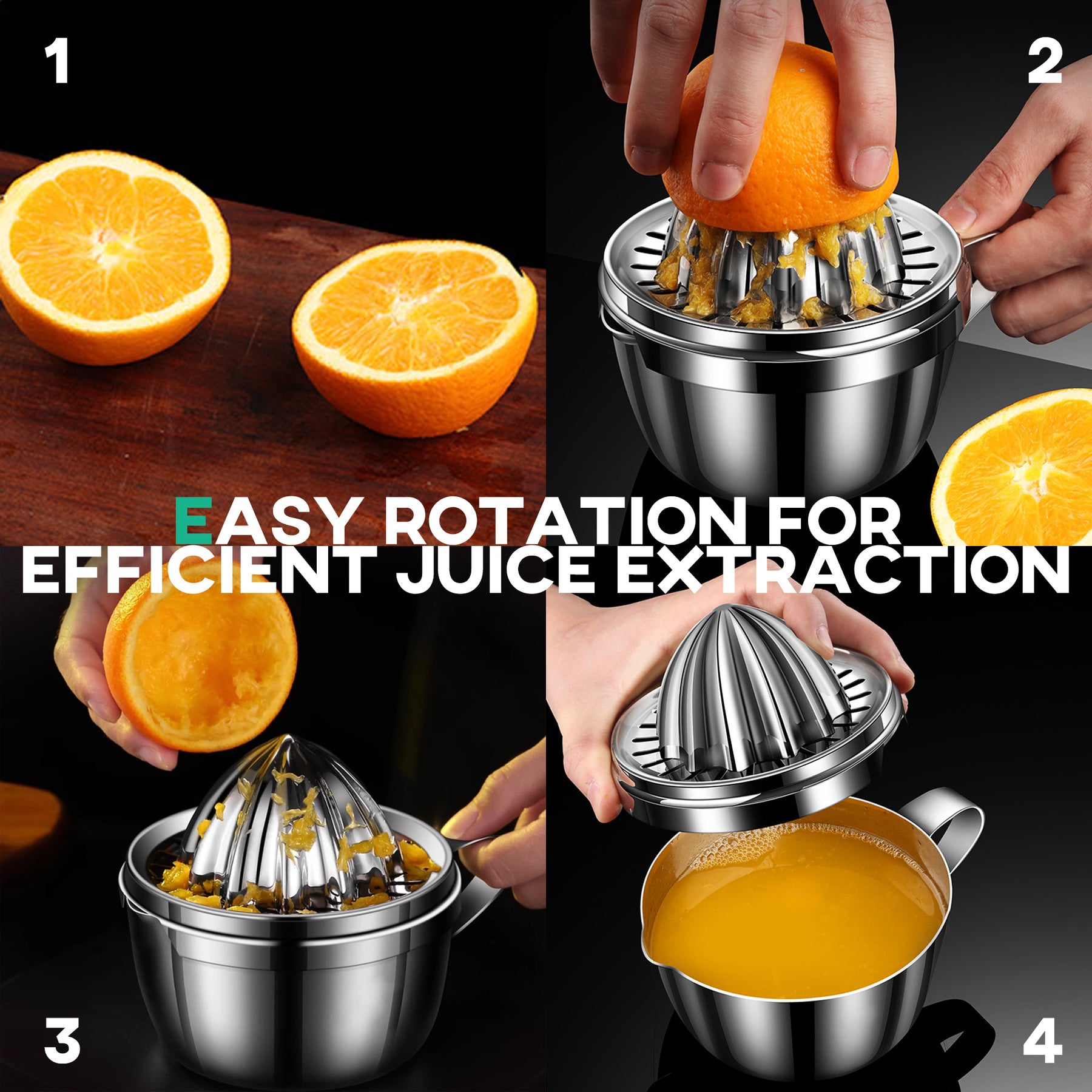 1

2

EASY ROTATION FOR EFFICIENT JUICE EXTRACTION

3

4